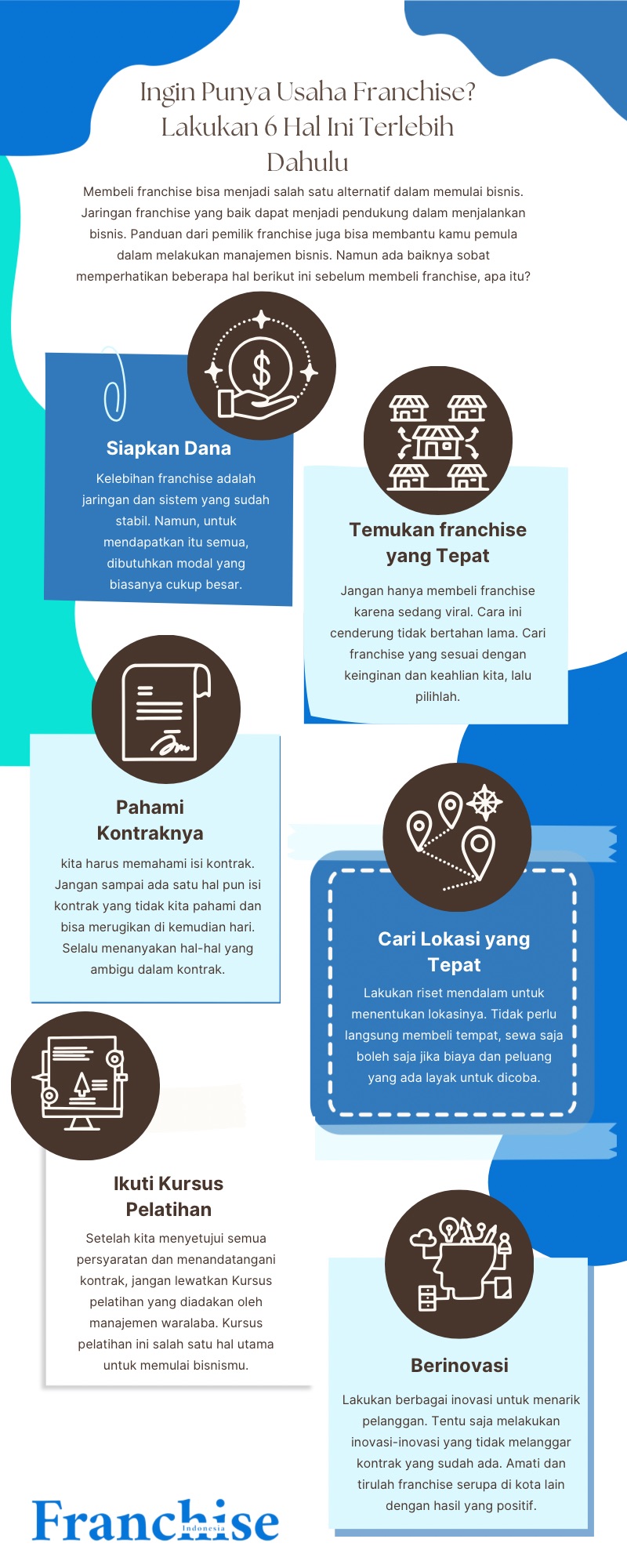 Ingin Punya Usaha Franchise? Lakukan 6 Hal Ini Terlebih Dahulu

Membeli franchise bisa menjadi salah satu alternatif dalam memulai bisnis. Jaringan franchise yang baik dapat menjadi pendukung dalam menjalankan bisnis. Panduan dari pemilik franchise juga bisa membantu kamu pemula dalam melakukan manajemen bisnis. Namun ada baiknya sobat memperhatikan beberapa hal berikut ini sebelum membeli franchise, apa itu?

Siapkan Dana

Kelebihan franchise adalah jaringan dan sistem yang sudah stabil. Namun, untuk mendapatkan itu semua, dibutuhkan modal yang biasanya cukup besar.

Temukan franchise yang Tepat

Jangan hanya membeli franchise karena sedang viral. Cara ini cenderung tidak bertahan lama. Cari franchise yang sesuai dengan keinginan dan keahlian kita, lalu pilihlah.

Pahami Kontraknya

kita harus memahami isi kontrak. Jangan sampai ada satu hal pun isi kontrak yang tidak kita pahami dan bisa merugikan di kemudian hari. Selalu menanyakan hal-hal yang ambigu dalam kontrak.

Cari Lokasi yang Tepat

Lakukan riset mendalam untuk menentukan lokasinya. Tidak perlu langsung membeli tempat, sewa saja boleh saja jika biaya dan peluang yang ada layak untuk dicoba.

Ikuti Kursus Pelatihan

Setelah kita menyetujui semua persyaratan dan menandatangani kontrak, jangan lewatkan Kursus pelatihan yang diadakan oleh manajemen waralaba. Kursus pelatihan ini salah satu hal utama untuk memulai bisnismu.

Berinovasi

Lakukan berbagai inovasi untuk menarik pelanggan. Tentu saja melakukan inovasi-inovasi yang tidak melanggar kontrak yang sudah ada. Amati dan tirulah franchise serupa di kota lain dengan hasil yang positif.

Franchise Indonesia