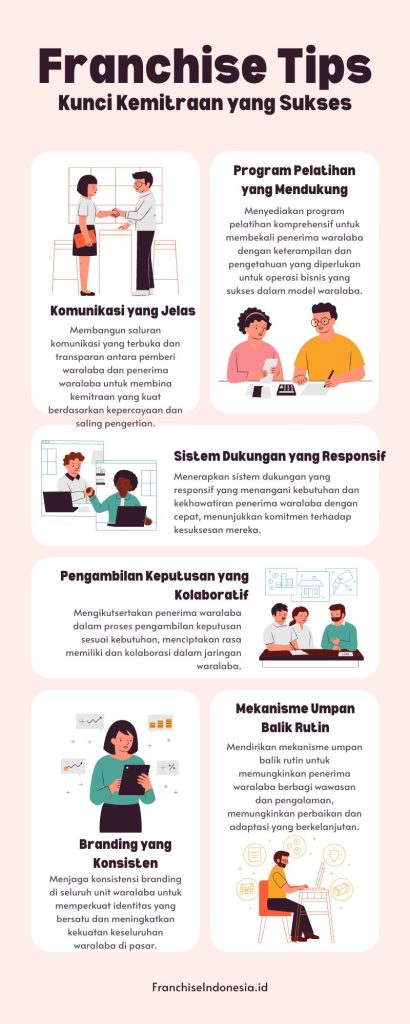 Franchise Tips
Kunci Kemitraan yang Sukses

Komunikasi yang Jelas
Membangun saluran komunikasi yang terbuka dan transparan antara pemberi waralaba dan penerima waralaba untuk membina kemitraan yang kuat berdasarkan kepercayaan dan saling pengertian.

Program Pelatihan yang Mendukung
Menyediakan program pelatihan komprehensif untuk membekali penerima waralaba dengan keterampilan dan pengetahuan yang diperlukan untuk operasi bisnis yang sukses dalam model waralaba.

Sistem Dukungan yang Responsif
Menerapkan sistem dukungan yang responsif yang menangani kebutuhan dan kekhawatiran penerima waralaba dengan cepat, menunjukkan komitmen terhadap kesuksesan mereka.

Pengambilan Keputusan yang Kolaboratif
Mengikutsertakan penerima waralaba dalam proses pengambilan keputusan sesuai kebutuhan, menciptakan rasa memiliki dan kolaborasi dalam jaringan waralaba.

Branding yang Konsisten
Menjaga konsistensi branding di seluruh unit waralaba untuk memperkuat identitas yang bersatu dan meningkatkan kekuatan keseluruhan waralaba di pasar.

Mekanisme Umpan Balik Rutin
Mendirikan mekanisme umpan balik rutin untuk memungkinkan penerima waralaba berbagi wawasan dan pengalaman, memungkinkan perbaikan dan adaptasi yang berkelanjutan.

FranchiseIndonesia.id